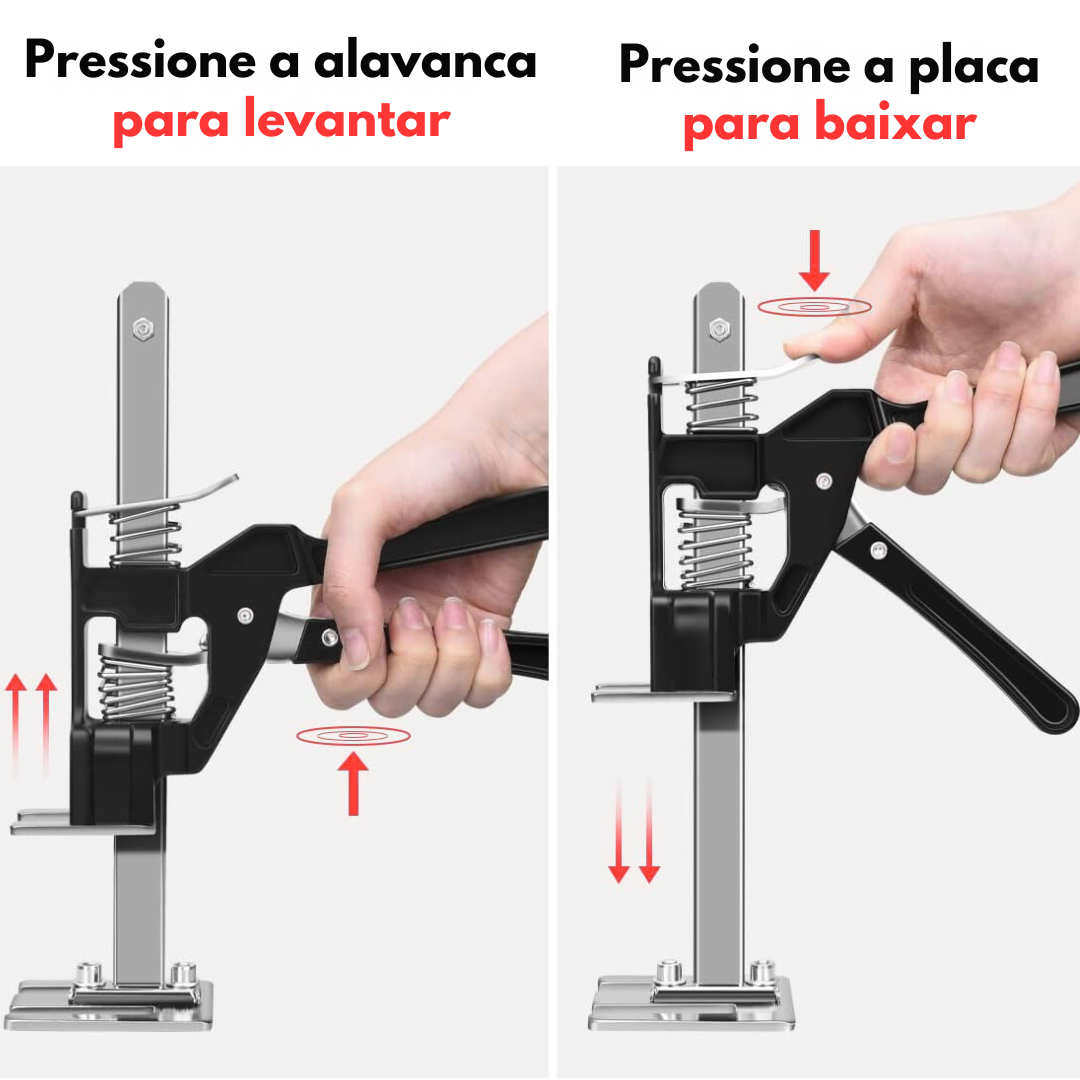 Pressione a alavanca
para levantar

Pressione a placa
para baixar